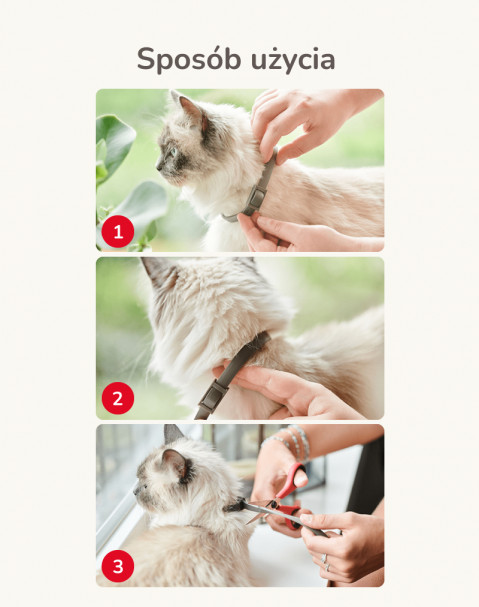 Sposób użycia

1

2

3